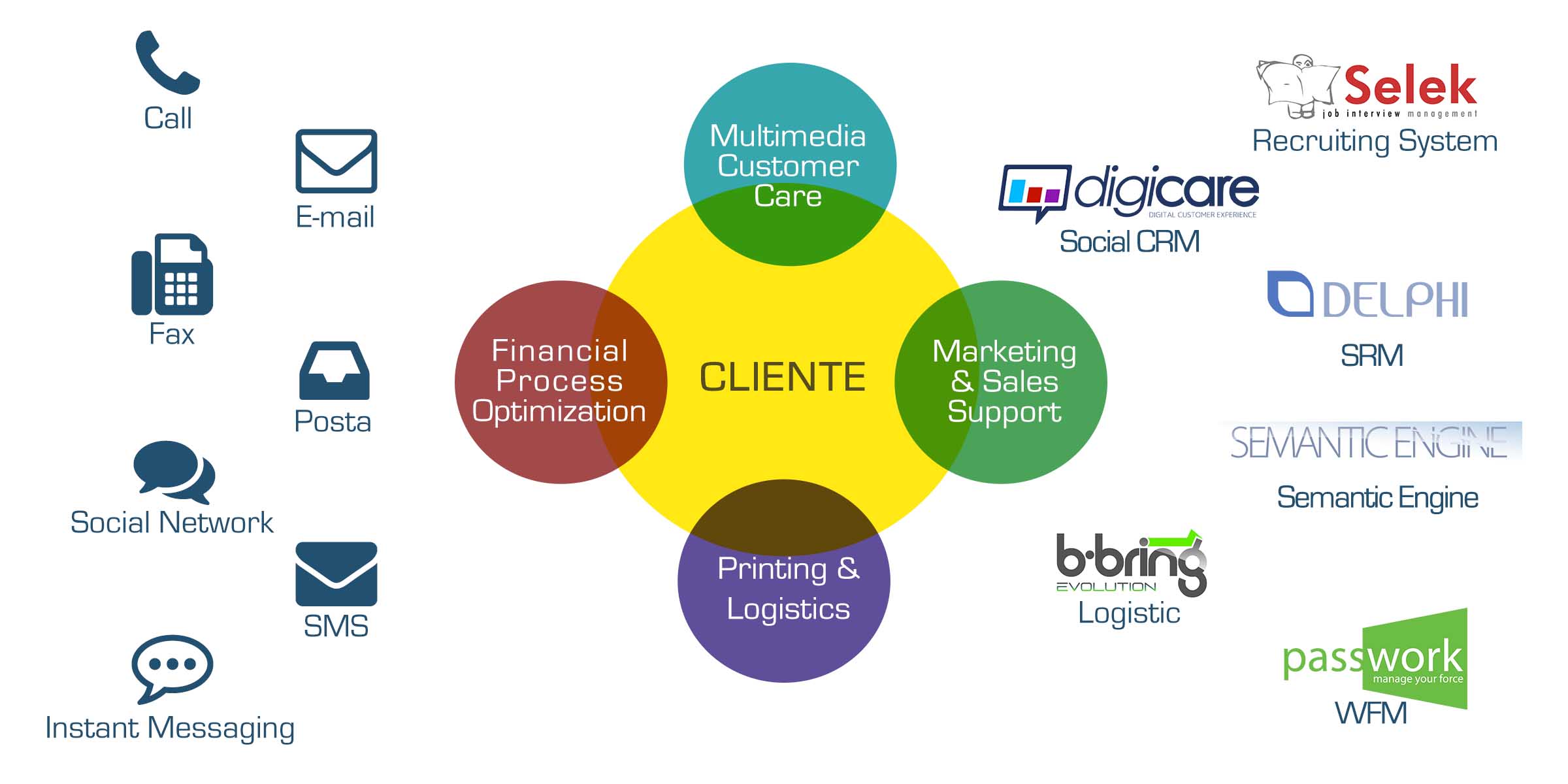 Call

E-mail

Fax

Posta

Social Network

SMS

Instant Messaging

Multimedia Customer Care

Financial Process Optimization

CLIENTE

Marketing & Sales Support

Printing & Logistics

Selek
job interview management
Recruiting System

digicare
DIGITAL CUSTOMER EXPERIENCE
Social CRM

DELPHI
SRM

SEMANTIC ENGINE
Semantic Engine

b·bring
EVOLUTION
Logistic

passwork
manage your force
WFM